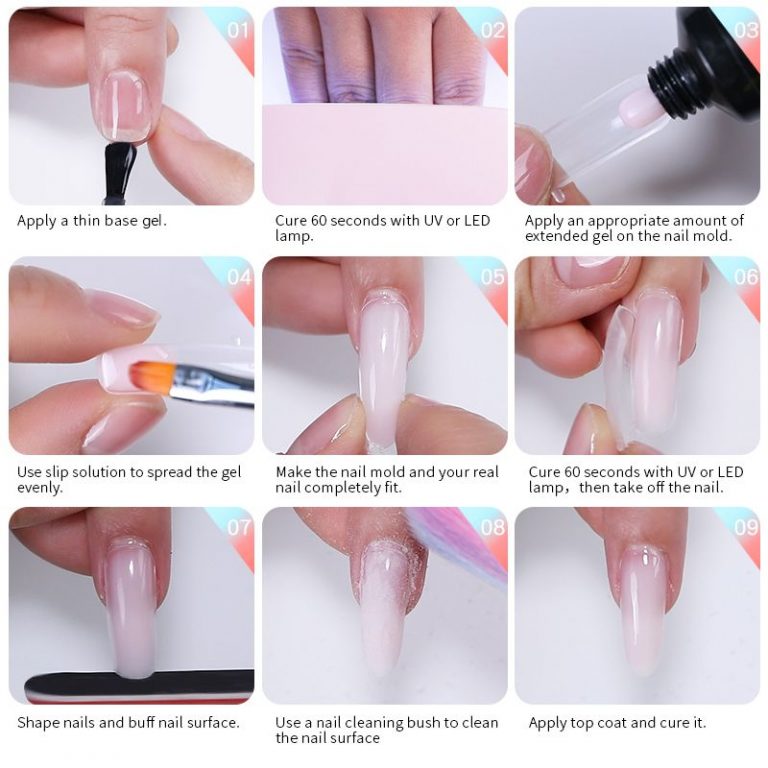 01

Apply a thin base gel.

02

Cure 60 seconds with UV or LED lamp.

03

Apply an appropriate amount of extended gel on the nail mold.

04

Use slip solution to spread the gel evenly.

05

Make the nail mold and your real nail completely fit.

06

Cure 60 seconds with UV or LED lamp，then take off the nail.

07

Shape nails and buff nail surface.

08

Use a nail cleaning bush to clean the nail surface

09

Apply top coat and cure it.